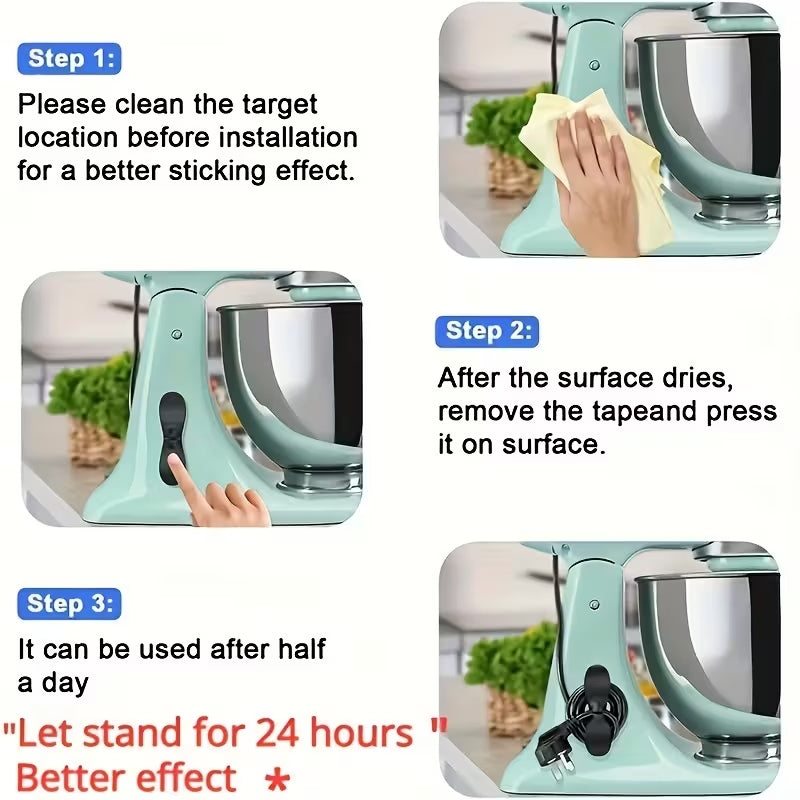 Step 1:
Please clean the target location before installation for a better sticking effect.

Step 2:
After the surface dries, remove the tapeand press it on surface.

Step 3:
It can be used after half a day

"Let stand for 24 hours "
Better effect *